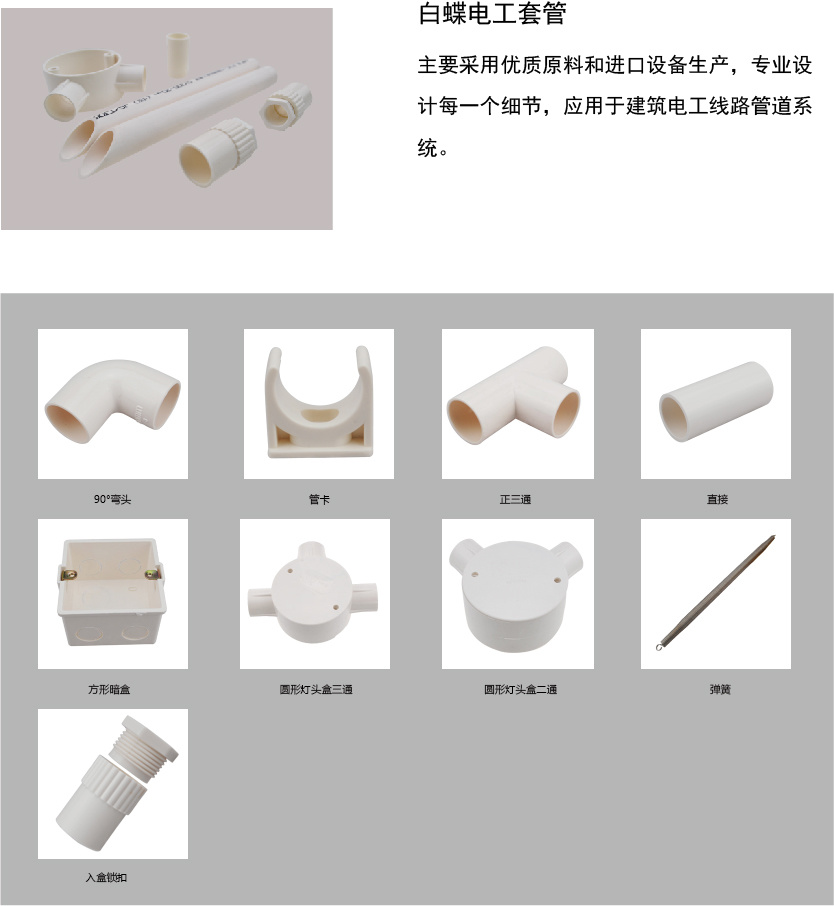 白蝶电工套管

主要采用优质原料和进口设备生产，专业设计每一个细节，应用于建筑电工线路管道系统。

90°弯头

管卡

正三通

直接

方形暗盒

圆形灯头盒三通

圆形灯头盒二通

弹簧

入盒锁扣